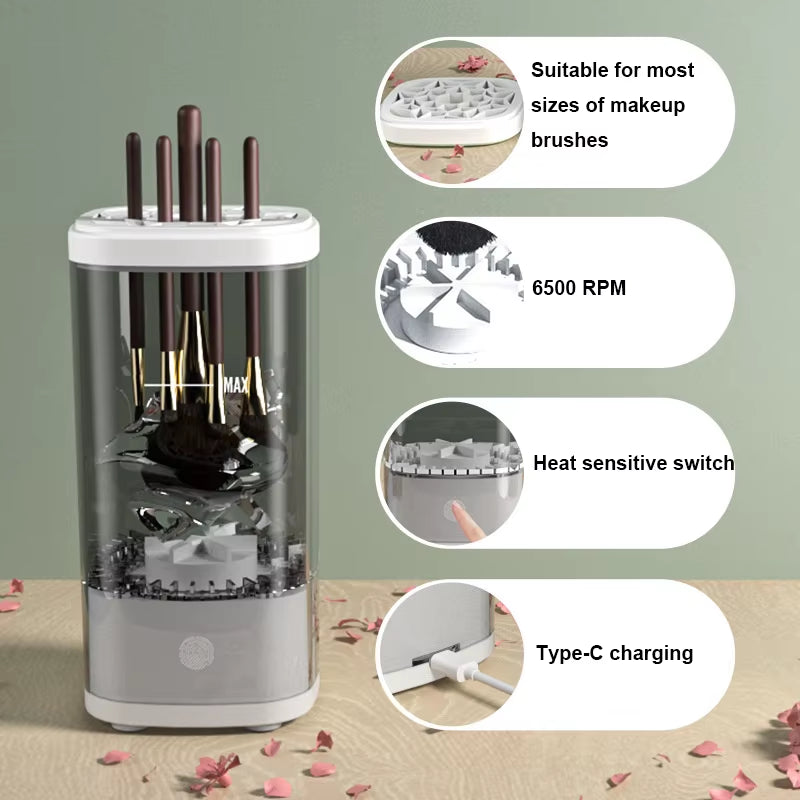 MAX

Suitable for most sizes of makeup brushes

6500 RPM

Heat sensitive switch

Type-C charging